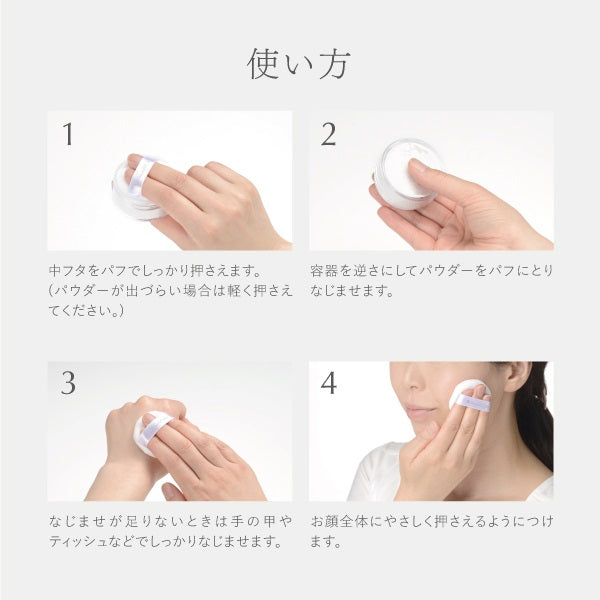 使い方

1

中フタをパフでしっかり押さえます。（パウダーが出づらい場合は軽く押さえてください。）

2

容器を逆さにしてパウダーをパフにとりなじませます。

3

なじませが足りないときは手の甲やティッシュなどでしっかりなじませます。

4

お顔全体にやさしく押さえるようにつけます。